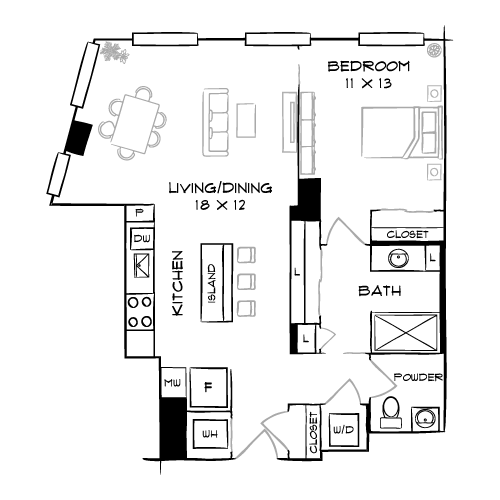 BEDROOM
11 X 13

LIVING/DINING
18 X 12

P
DW
KITCHEN
ISLAND
L
CLOSET
L
BATH
L
POWDER
MW
F
WH
CLOSET
W/D